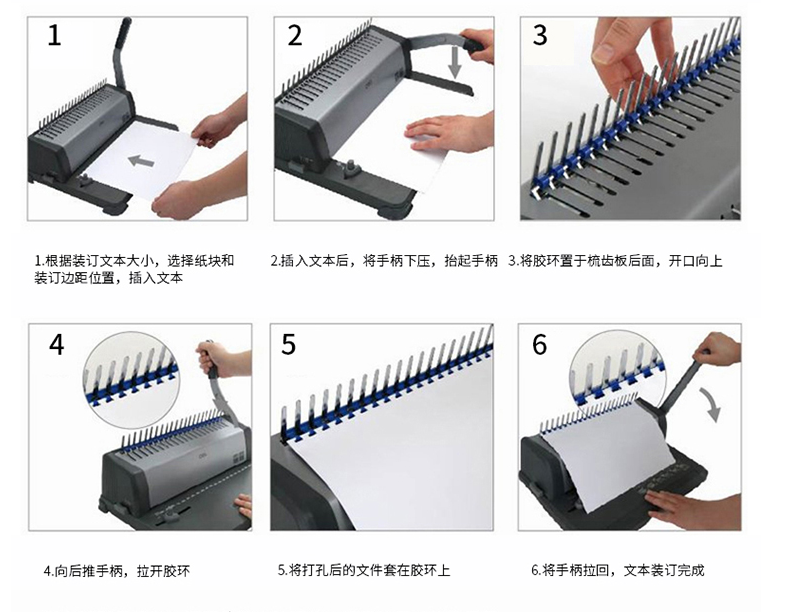 1

2

3

1.根据装订文本大小，选择纸块和装订边距位置，插入文本

2.插入文本后，将手柄下压，抬起手柄

3.将胶环置于梳齿板后面，开口向上

4

5

6

4.向后推手柄，拉开胶环

5.将打孔后的文件套在胶环上

6.将手柄拉回，文本装订完成