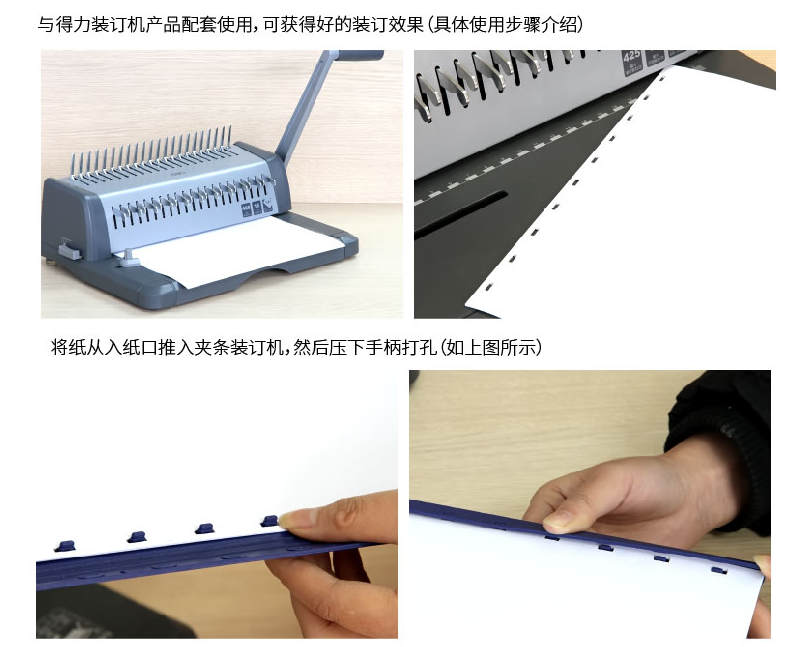 与得力装订机产品配套使用，可获得好的装订效果（具体使用步骤介绍）

425

将纸从入纸口推入夹条装订机，然后压下手柄打孔（如上图所示）